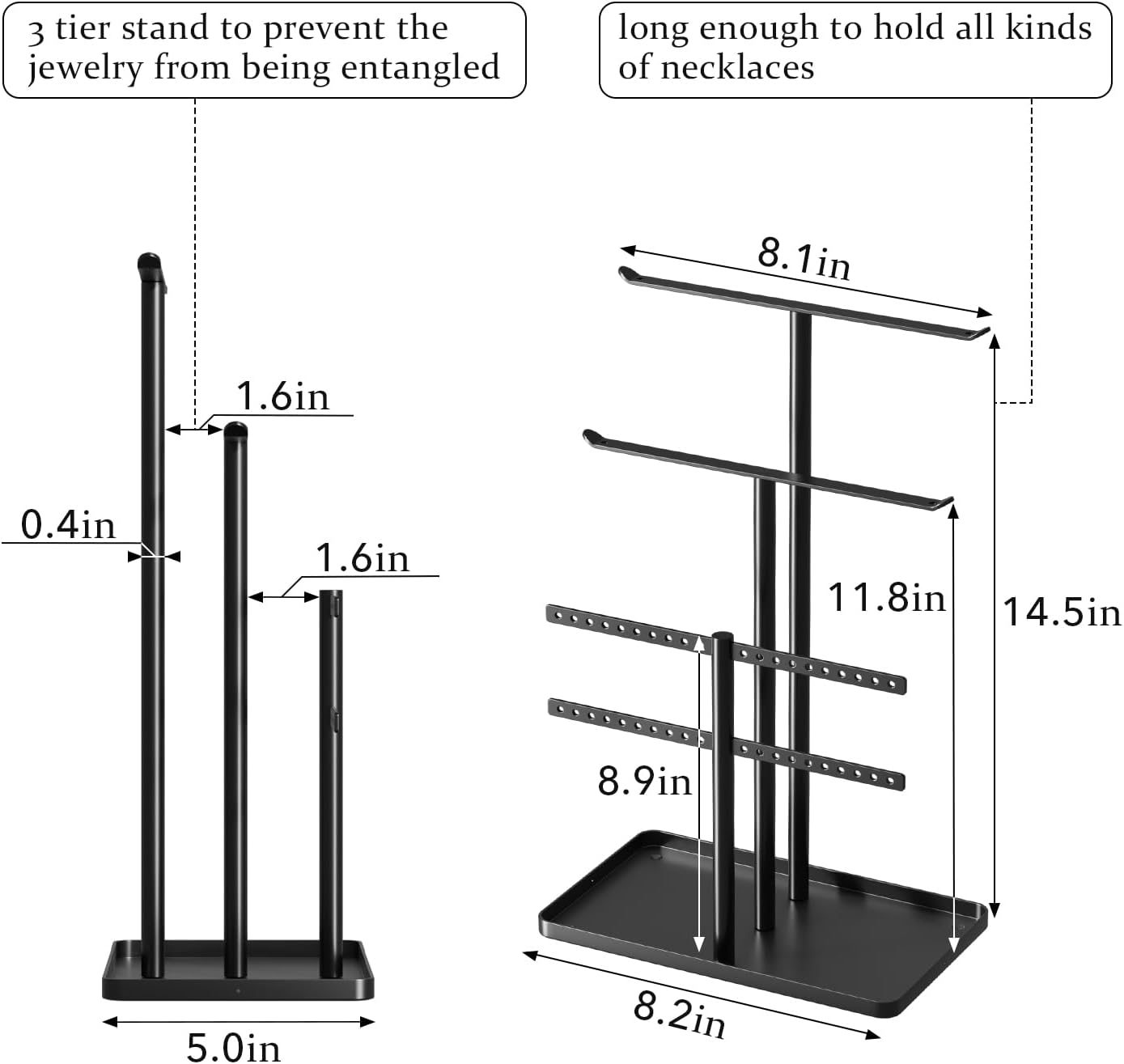 3 tier stand to prevent the jewelry from being entangled

long enough to hold all kinds of necklaces

1.6in

0.4in

1.6in

5.0in

8.1in

11.8in

14.5in

8.9in

8.2in